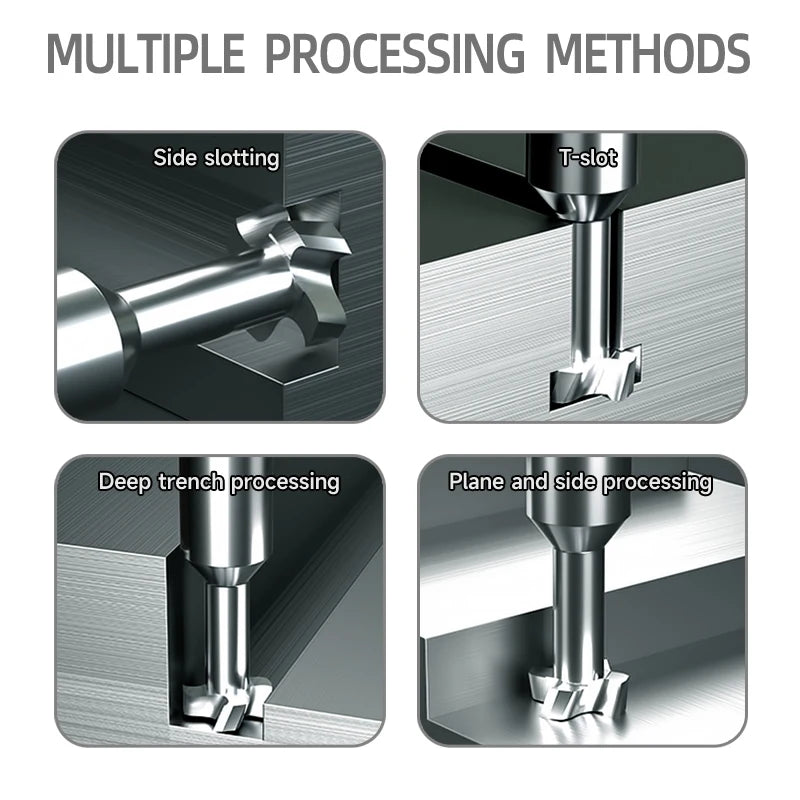 MULTIPLE PROCESSING METHODS

Side slotting

T-slot

Deep trench processing

Plane and side processing