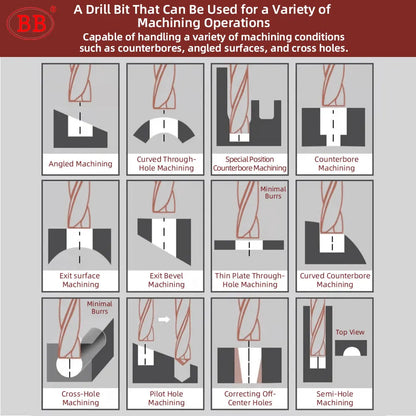 BB

A Drill Bit That Can Be Used for a Variety of Machining Operations

Capable of handling a variety of machining conditions such as counterbores, angled surfaces, and cross holes.

Angled Machining

Curved Through-Hole Machining

Special Position Counterbore Machining

Counterbore Machining

Exit surface Machining

Exit Bevel Machining

Minimal Burrs

Thin Plate Through-Hole Machining

Curved Counterbore Machining

Minimal Burrs

Cross-Hole Machining

Pilot Hole Machining

Correcting Off-Center Holes

Top View

Semi-Hole Machining