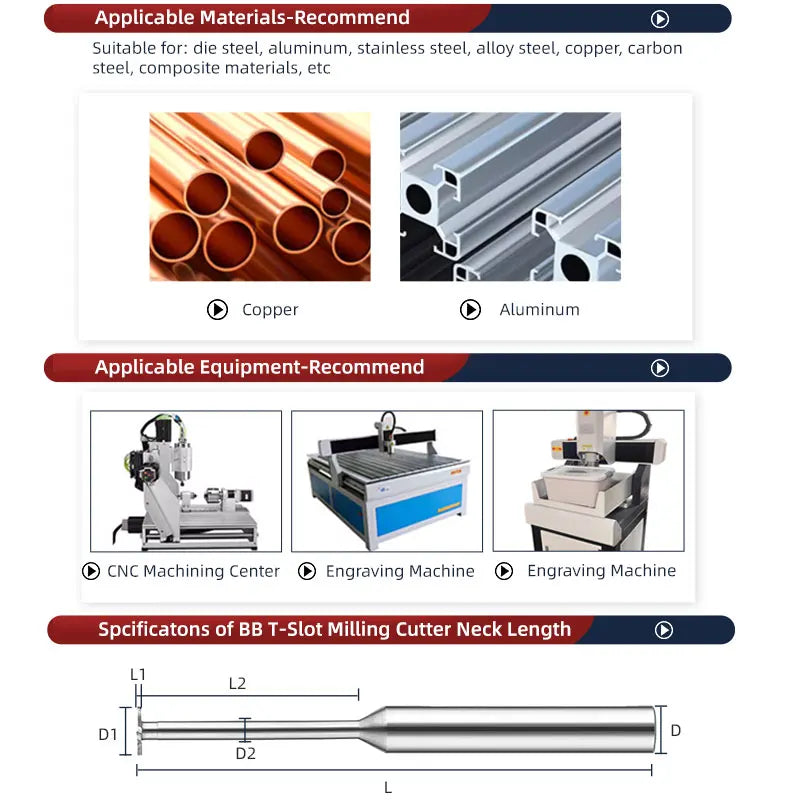 Applicable Materials-Recommend

Suitable for: die steel, aluminum, stainless steel, alloy steel, copper, carbon steel, composite materials, etc

Copper

Aluminum

Applicable Equipment-Recommend

CNC Machining Center

Engraving Machine

Engraving Machine

Spcificatons of BB T-Slot Milling Cutter Neck Length

L1

L2

D1

D2

D

L