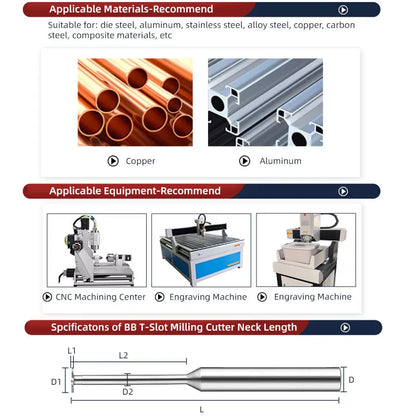 Applicable Materials-Recommend

Suitable for: die steel, aluminum, stainless steel, alloy steel, copper, carbon steel, composite materials, etc

Copper

Aluminum

Applicable Equipment-Recommend

CNC Machining Center

Engraving Machine

Engraving Machine

Spcificatons of BB T-Slot Milling Cutter Neck Length

L1

L2

D1

D2

D

L