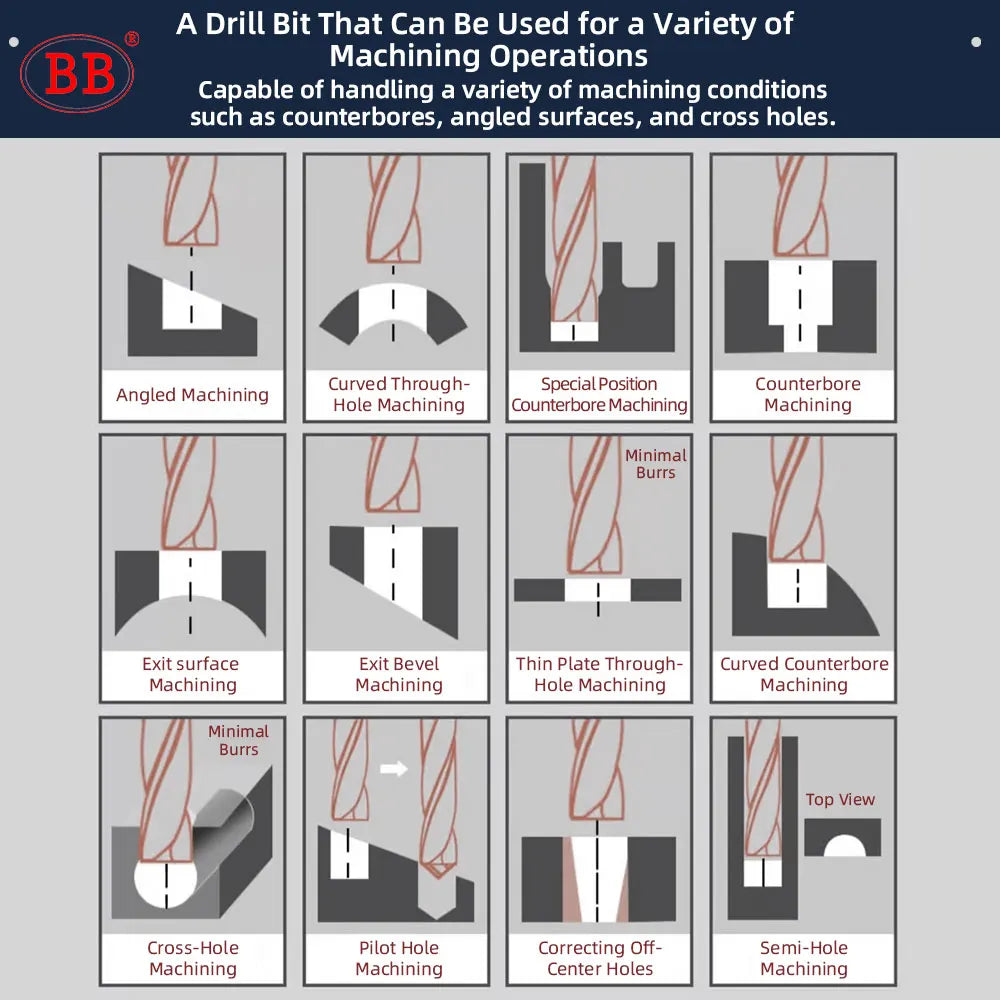 BB®

A Drill Bit That Can Be Used for a Variety of Machining Operations

Capable of handling a variety of machining conditions such as counterbores, angled surfaces, and cross holes.

Angled Machining

Curved Through-Hole Machining

Special Position Counterbore Machining

Counterbore Machining

Exit surface Machining

Exit Bevel Machining

Minimal Burrs

Thin Plate Through-Hole Machining

Curved Counterbore Machining

Minimal Burrs

Cross-Hole Machining

Pilot Hole Machining

Correcting Off-Center Holes

Top View

Semi-Hole Machining