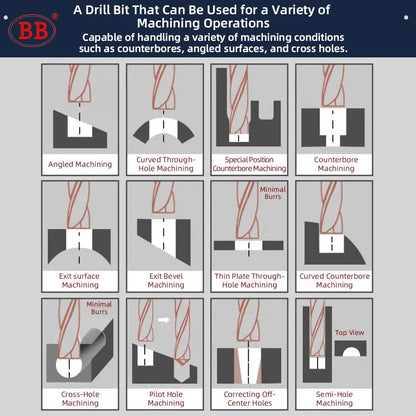 BB®

A Drill Bit That Can Be Used for a Variety of Machining Operations

Capable of handling a variety of machining conditions such as counterbores, angled surfaces, and cross holes.

Angled Machining

Curved Through-Hole Machining

Special Position Counterbore Machining

Counterbore Machining

Exit surface Machining

Exit Bevel Machining

Minimal Burrs

Thin Plate Through-Hole Machining

Curved Counterbore Machining

Minimal Burrs

Cross-Hole Machining

Pilot Hole Machining

Correcting Off-Center Holes

Top View

Semi-Hole Machining